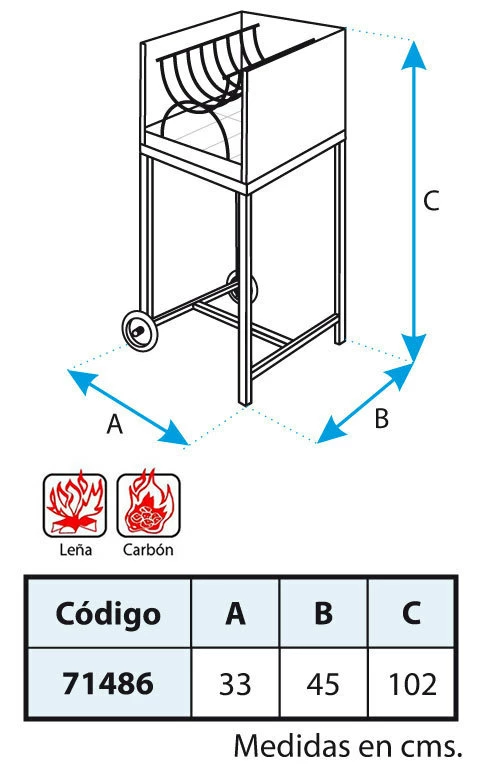 C

A

B

Leña

Carbón

| Código | A | B | C |
|---|---|---|---|
| 71486 | 33 | 45 | 102 |

Medidas en cms.