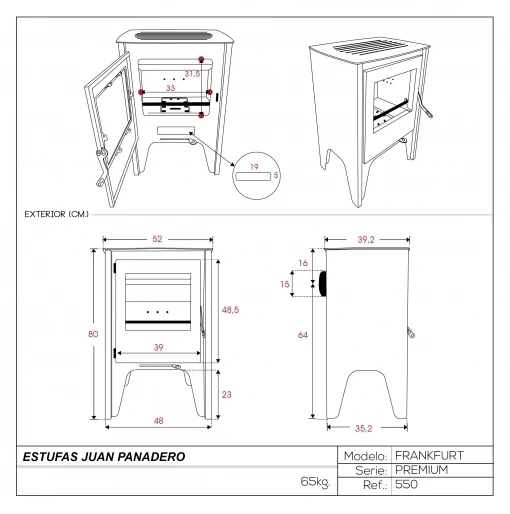 31,5
33
19
5

EXTERIOR (CM.)

52
80
48,5
39
23
48

39,2
16
15
64
35,2

ESTUFAS JUAN PANADERO

65kg.

| Modelo: | FRANKFURT |
|---|---|
| Serie: | PREMIUM |
| Ref.: | 550 |